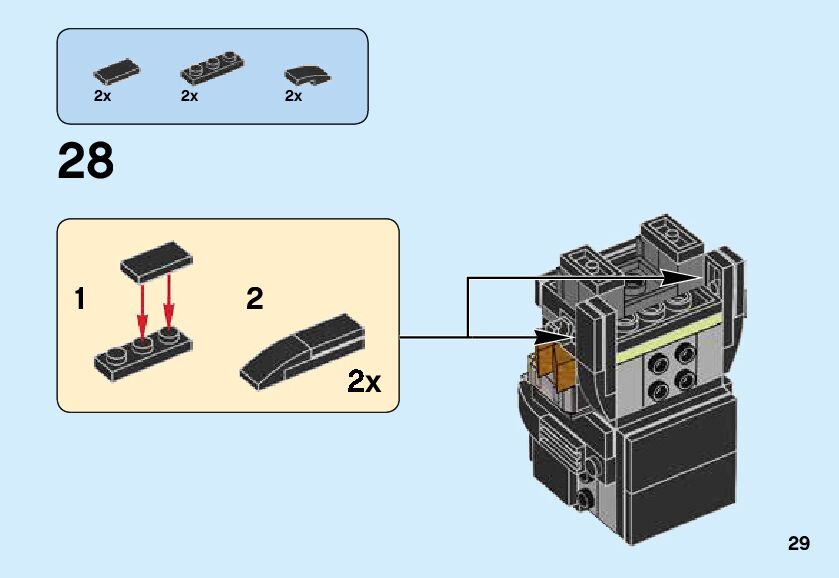 2x 2x 2x

28

1

2

2x

29