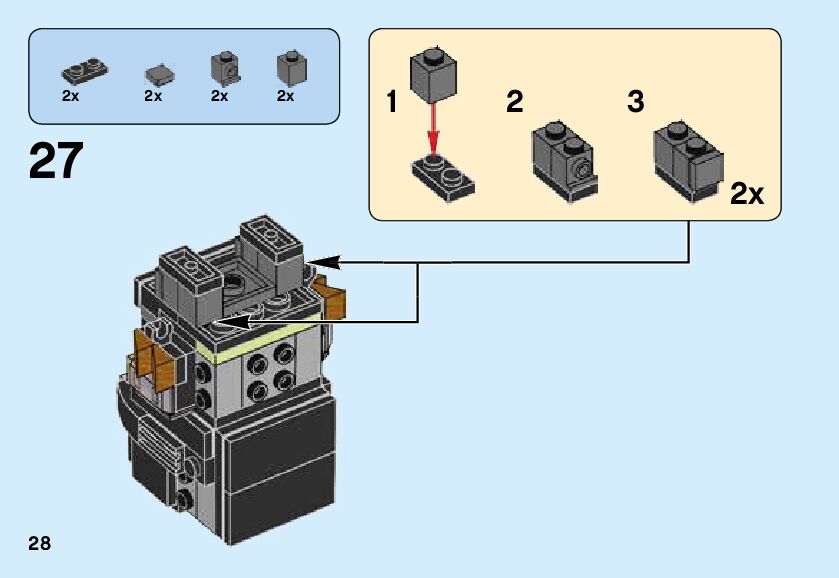 2x
2x
2x
2x

27

1
2
3
2x

28