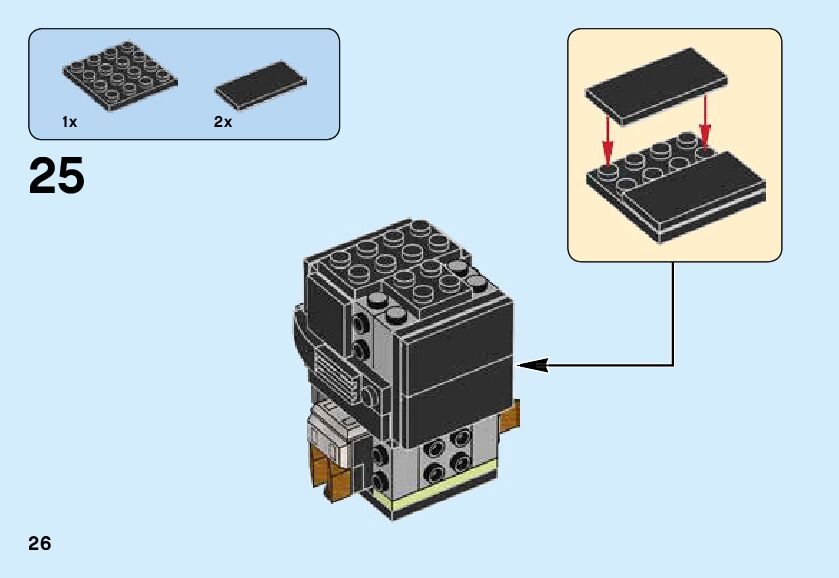 1x

2x

25

26