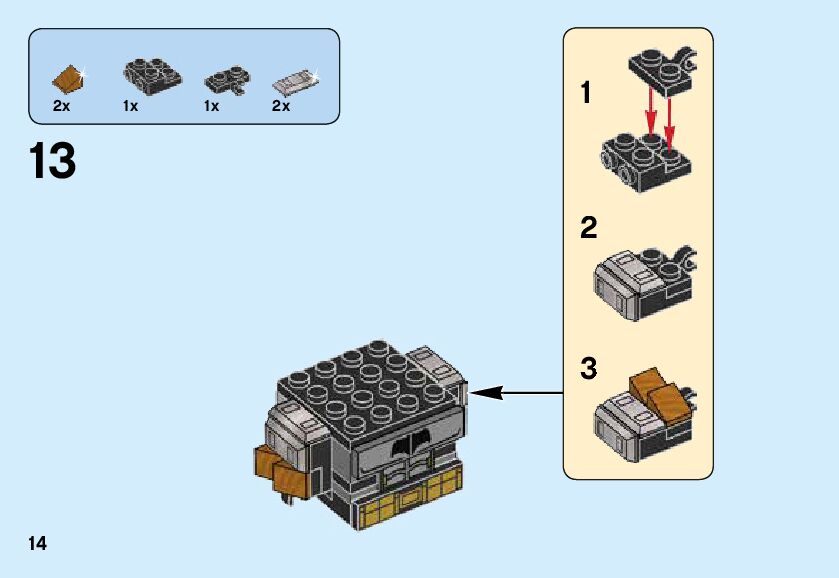 2x 1x 1x 2x

13

1

2

3

14