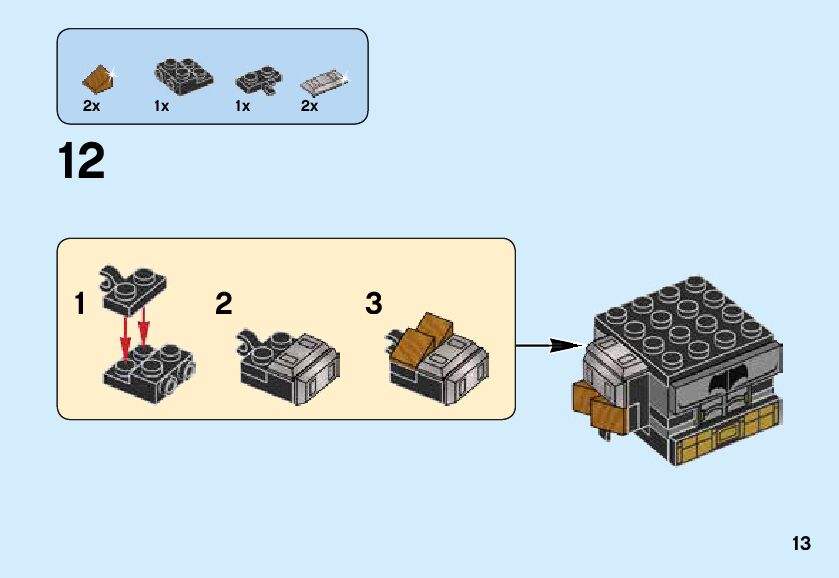 2x 1x 1x 2x

12

1 2 3

13