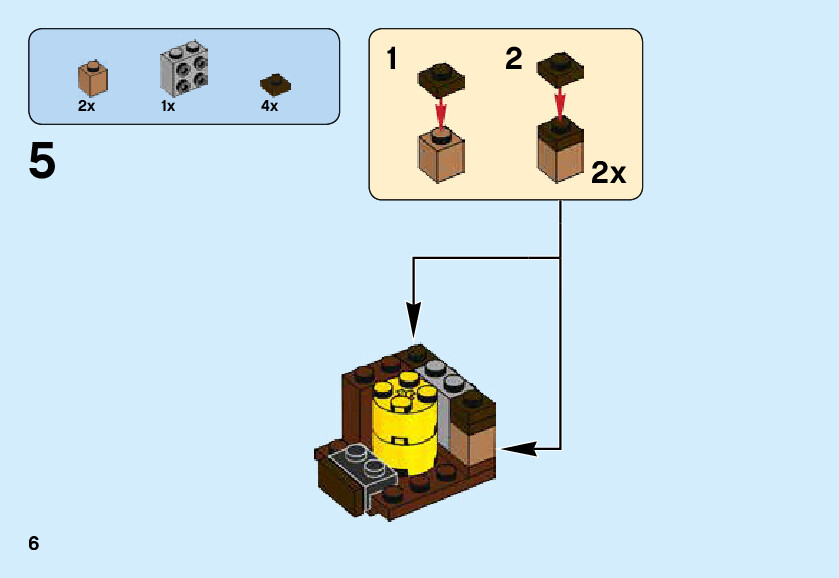 2x
1x
4x

5

1
2
2x

6