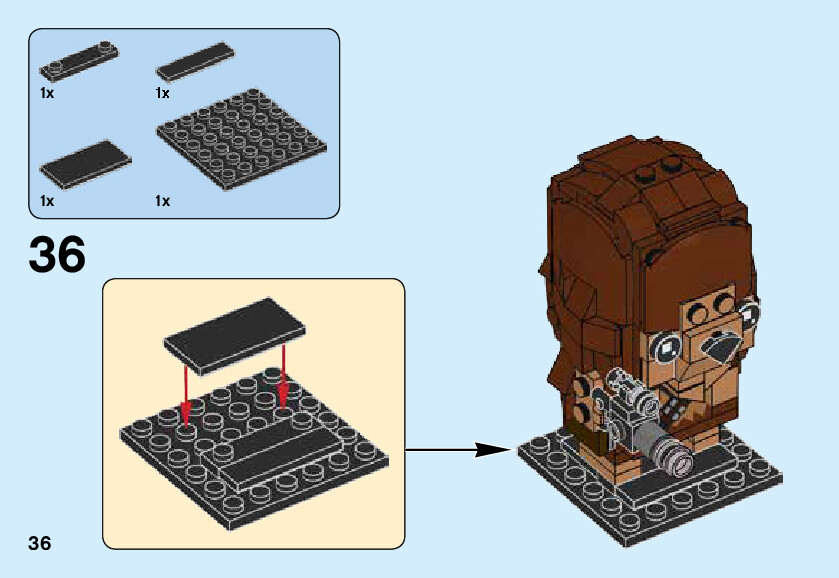 1x
1x
1x
1x

36

36