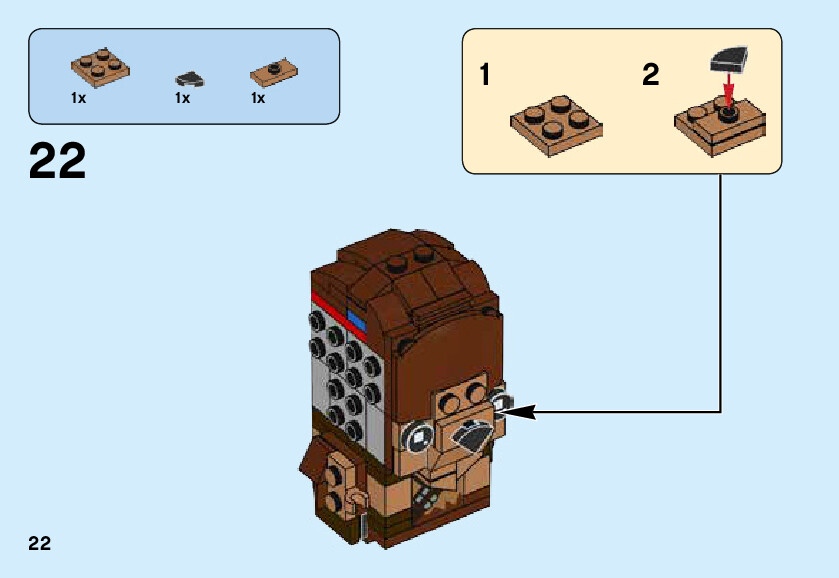 1x 1x 1x

22

1

2

22