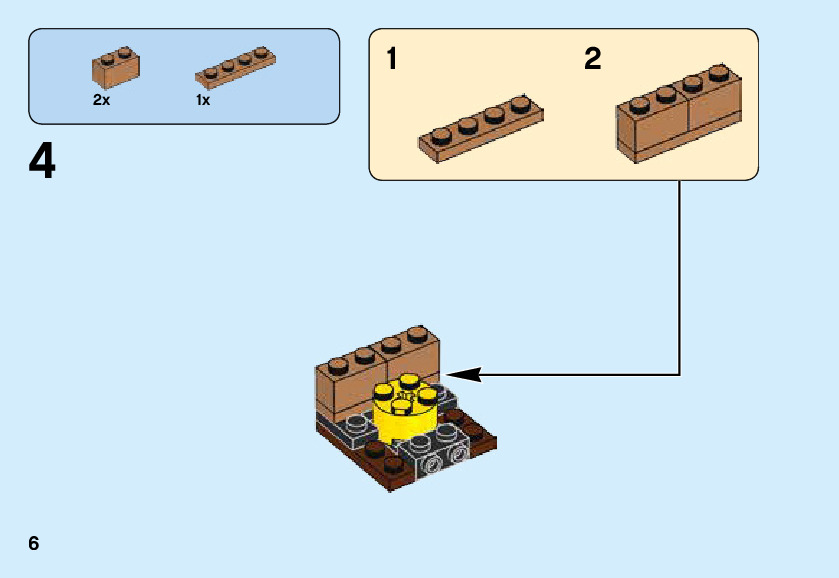 2x
1x

4

1
2

6