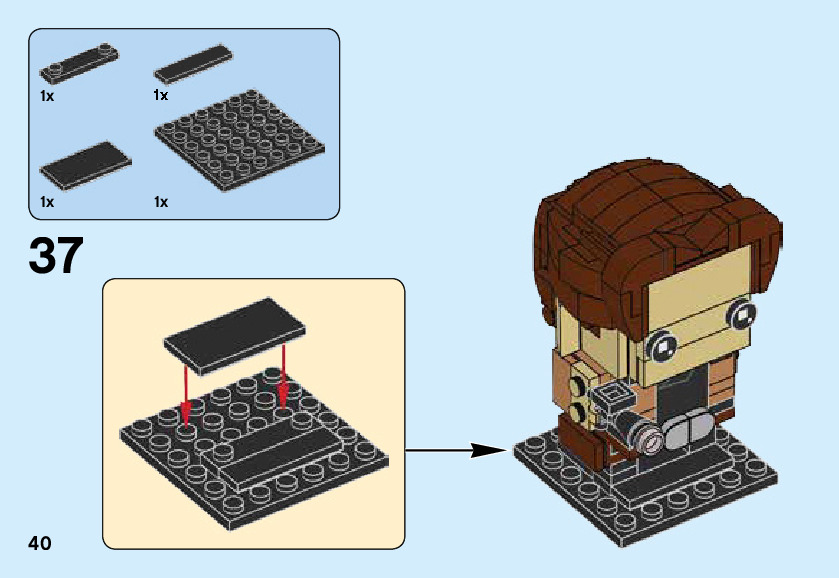 1x
1x
1x
1x

37

40