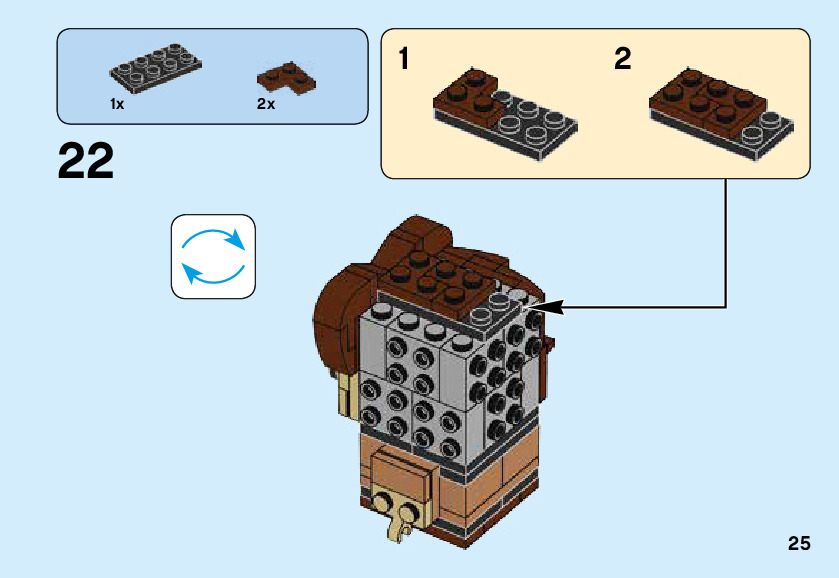 1x
2x

22

1
2

25