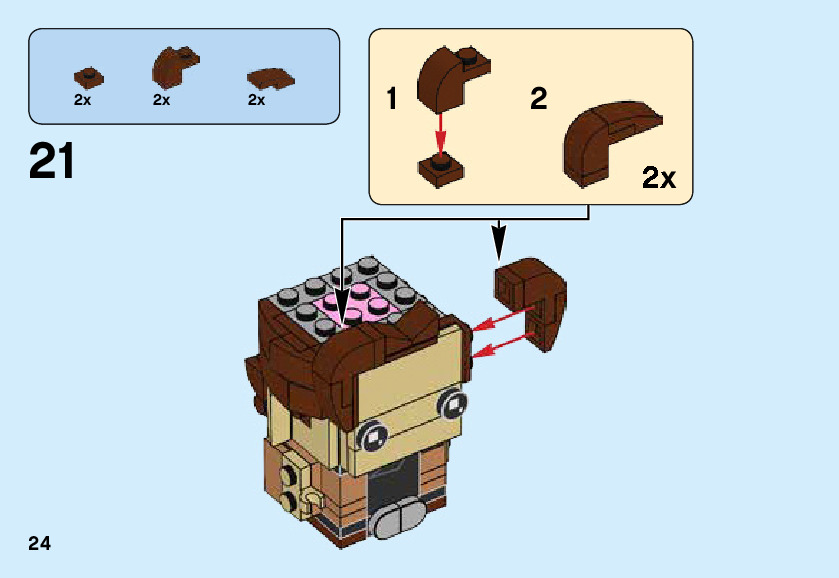 2x 2x 2x

21

1

2

2x

24