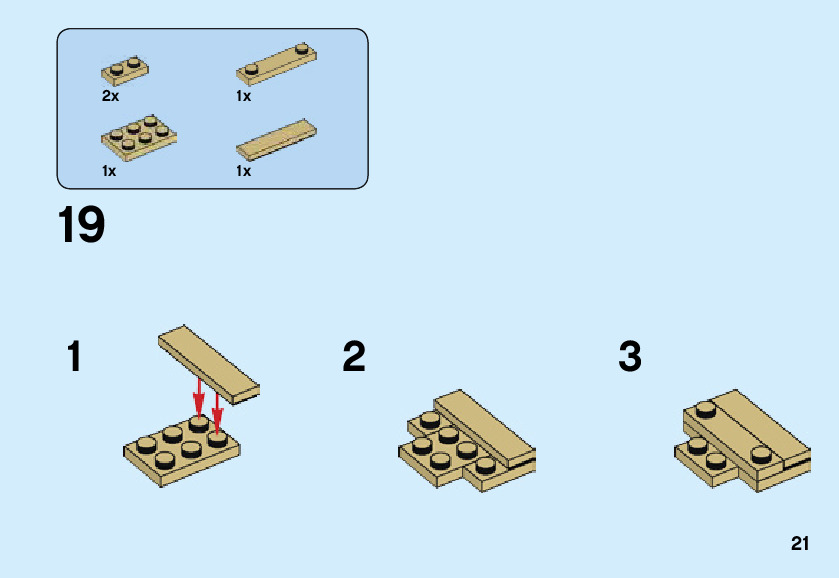 2x
1x
1x
1x

19

1

2

3

21