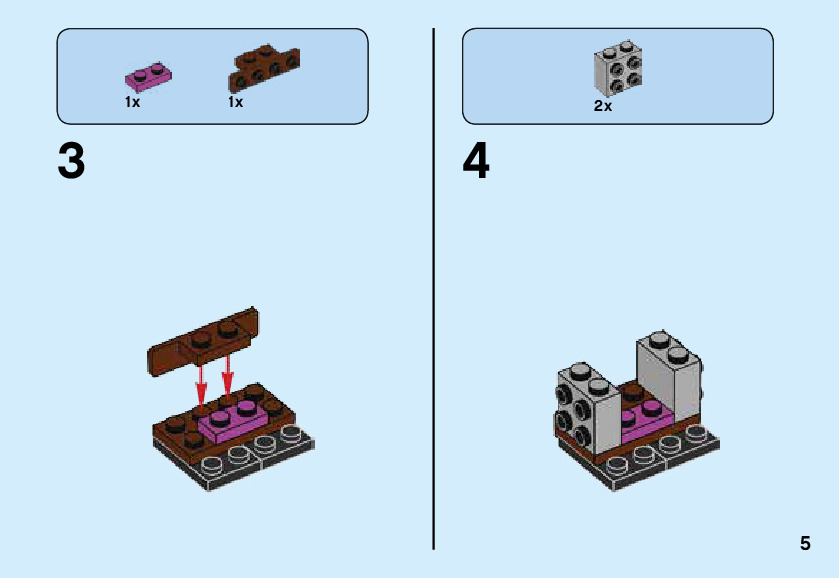 1x 1x

3

2x

4

5