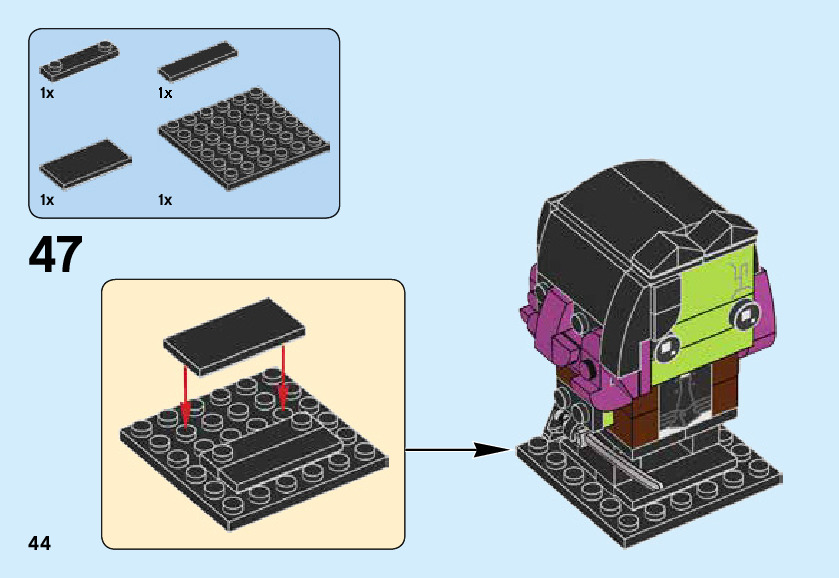 1x
1x
1x
1x

47

44