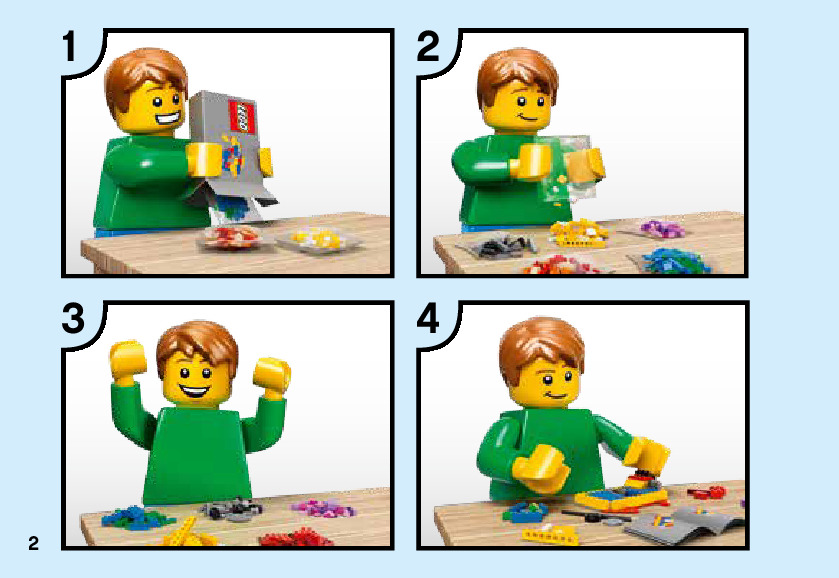 1

2

3

4

2