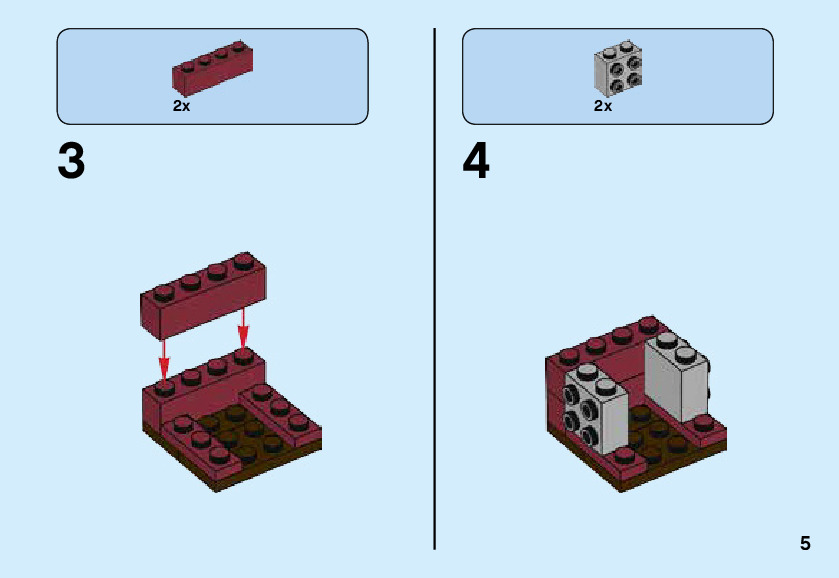 2x

3

2x

4

5