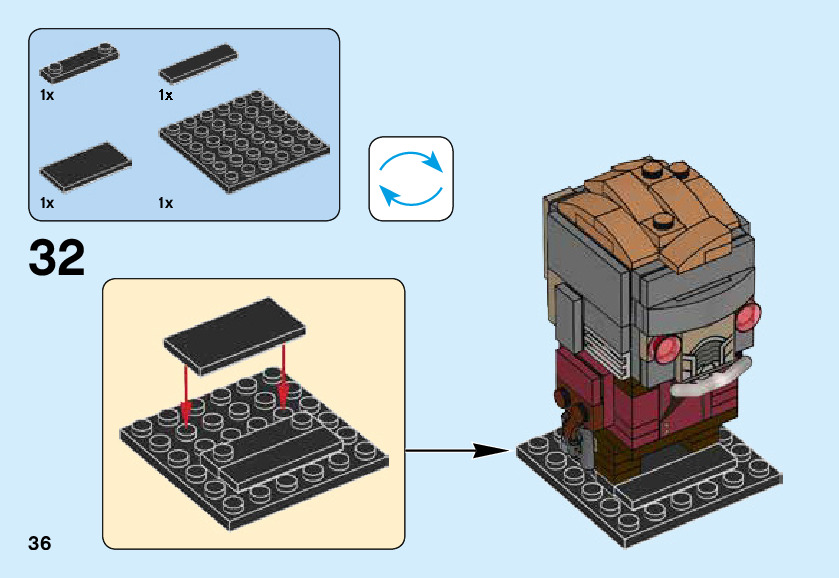 1x
1x
1x
1x

32

36