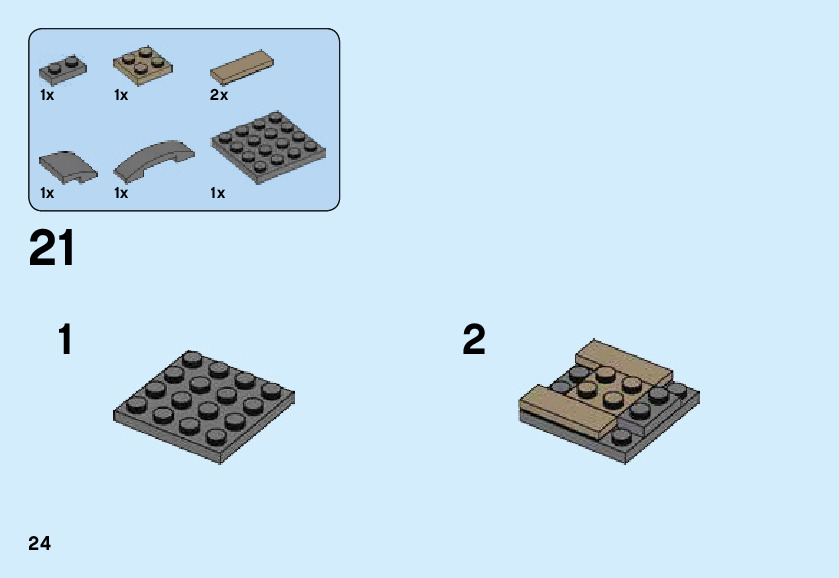 1x 1x 2x

1x 1x 1x

21

1

2

24