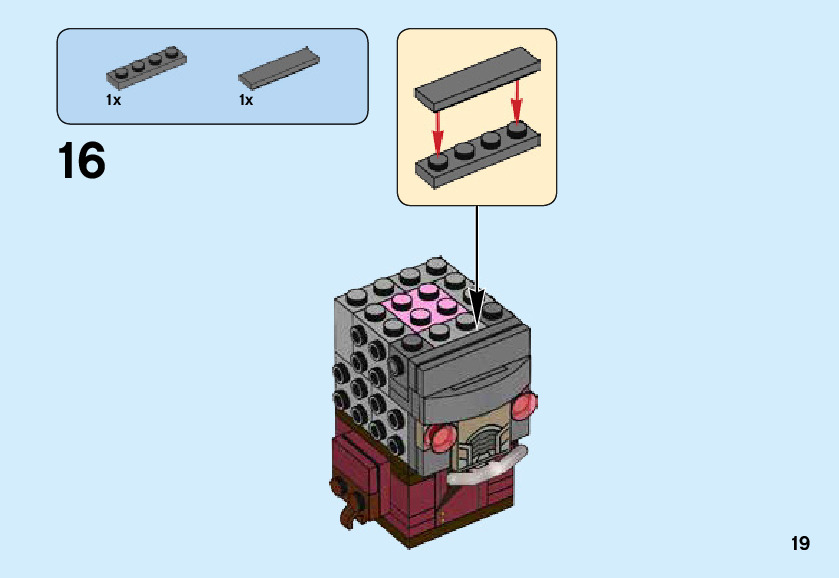 1x

1x

16

19