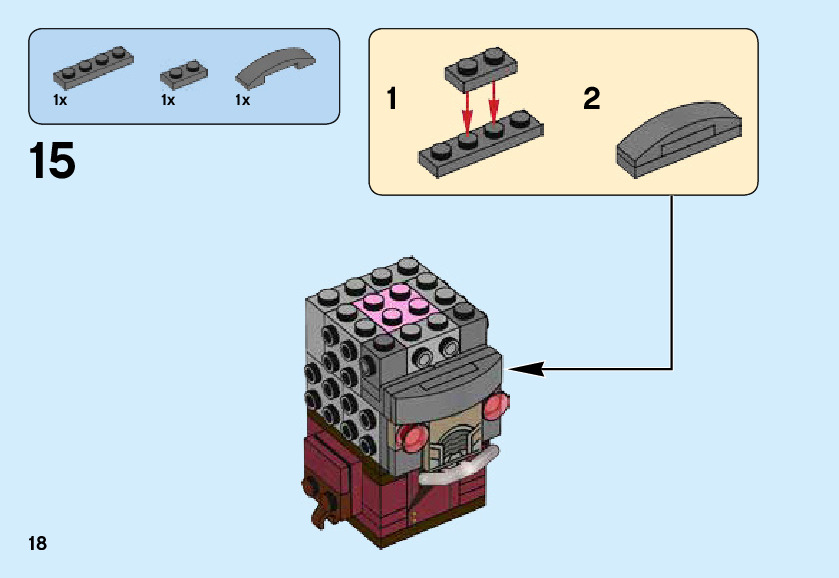 1x 1x 1x

15

1

2

18