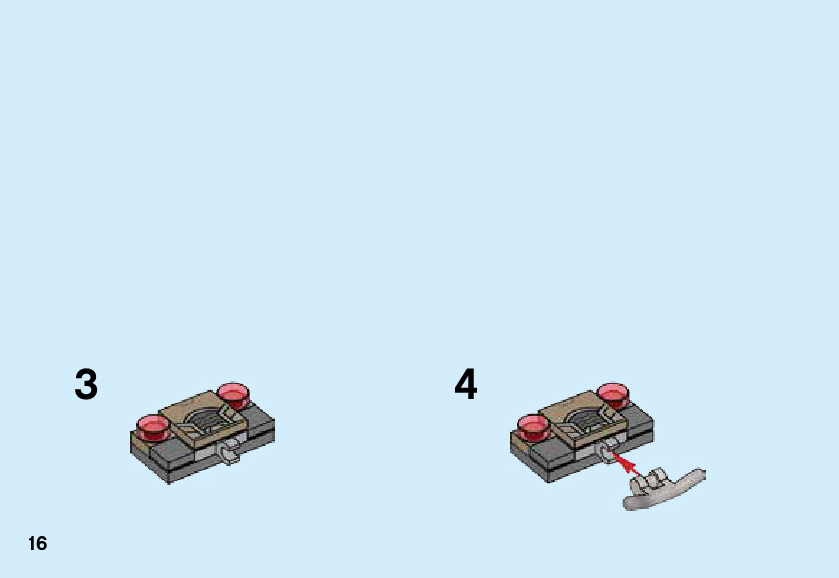 3

4

16