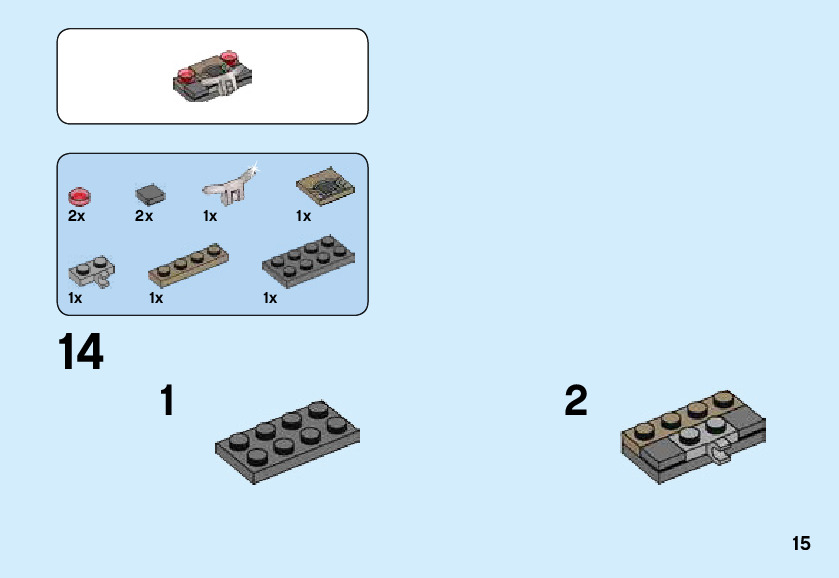 2x 2x 1x 1x

1x 1x 1x

14

1

2

15