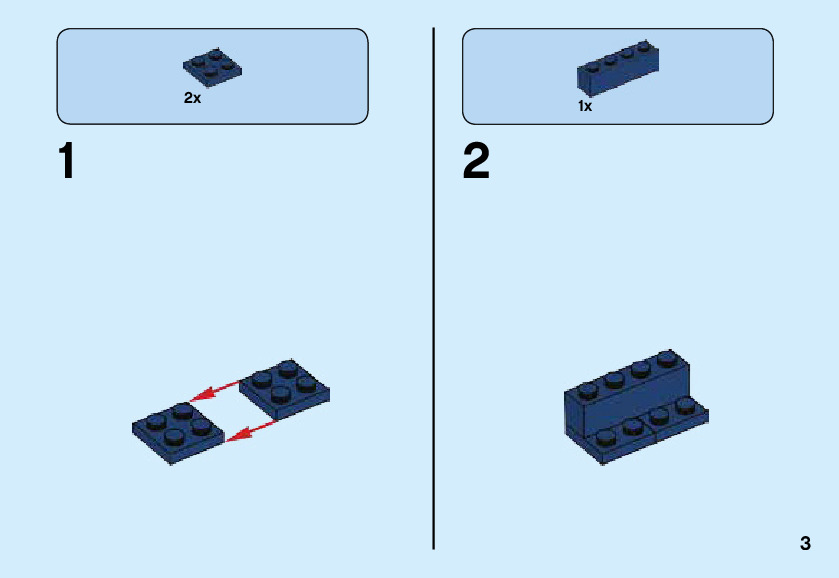 2x

1

1x

2

3