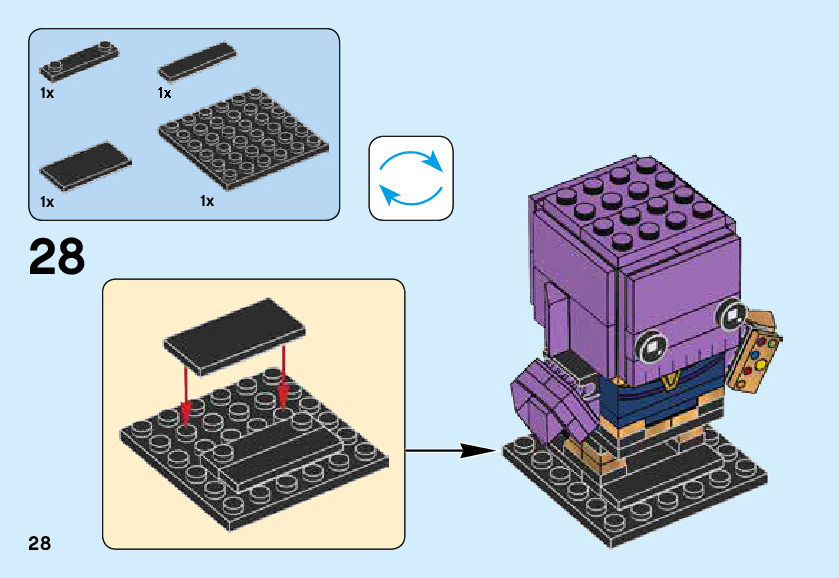 1x
1x
1x
1x

28

28