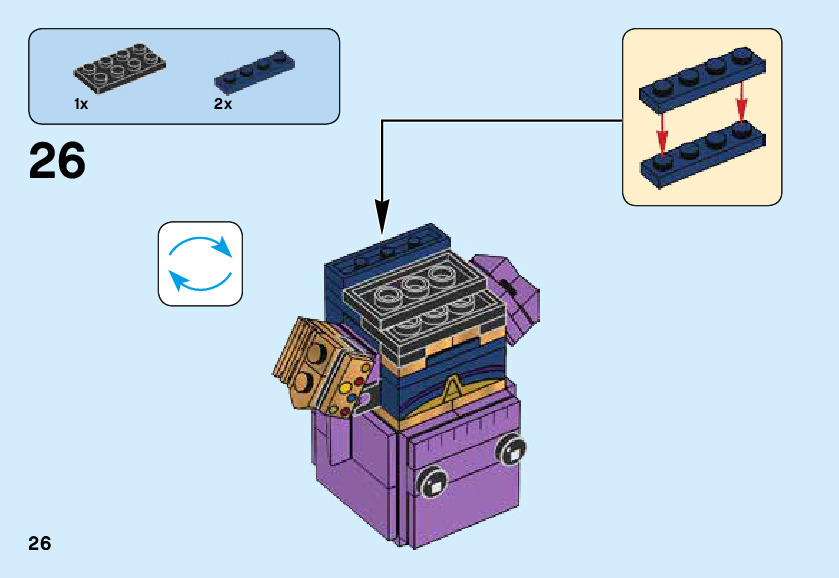 1x

2x

26

26