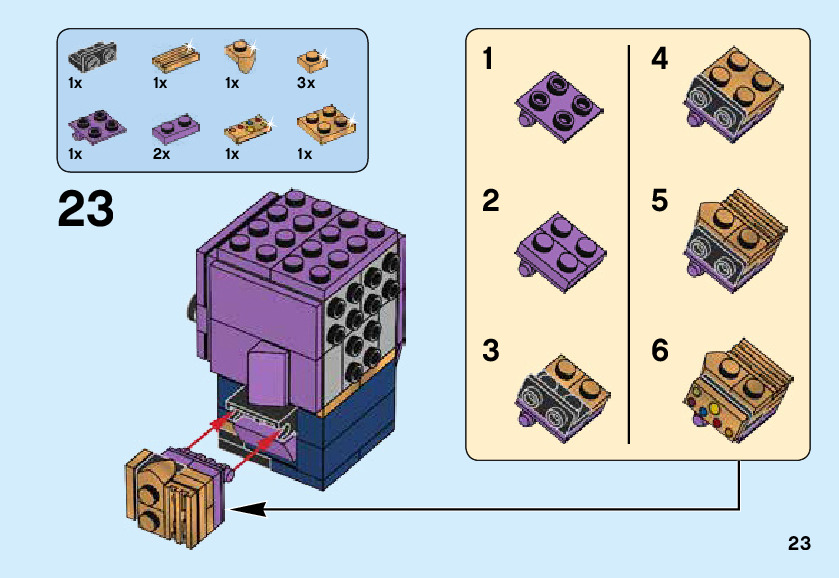 1x 1x 1x 3x

1x 2x 1x 1x

23

1

2

3

4

5

6

23