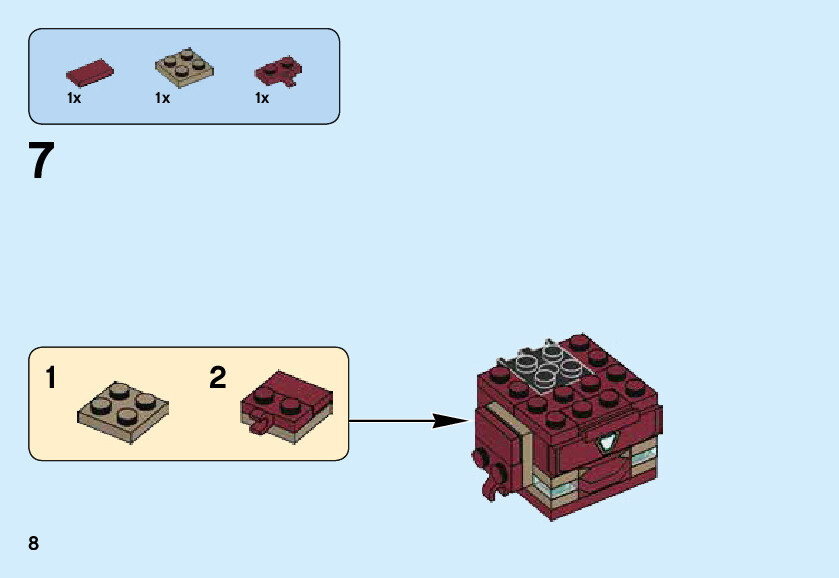 1x 1x 1x

7

1

2

8