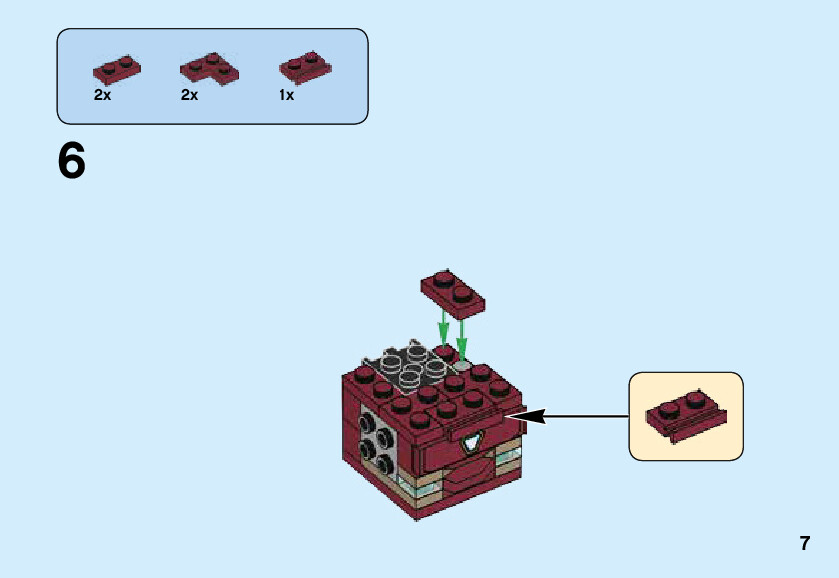 2x 2x 1x

6

7