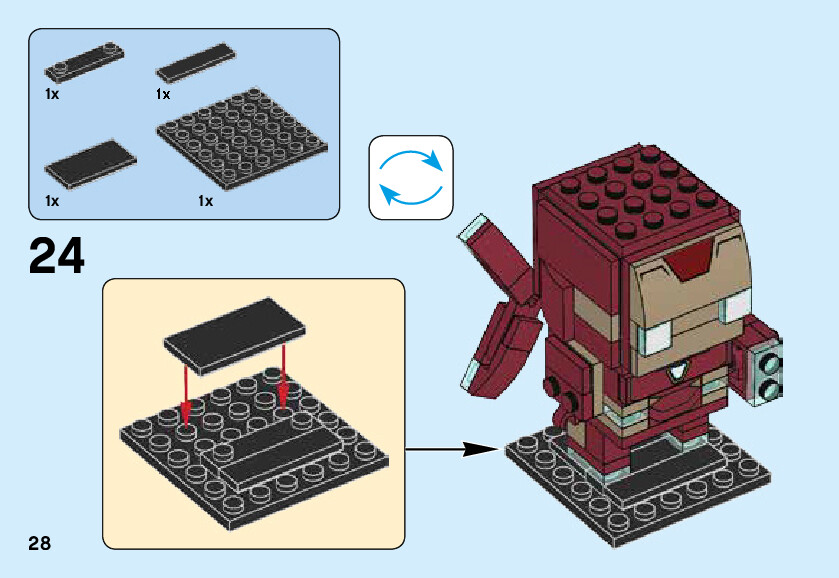 1x
1x
1x
1x

24

28