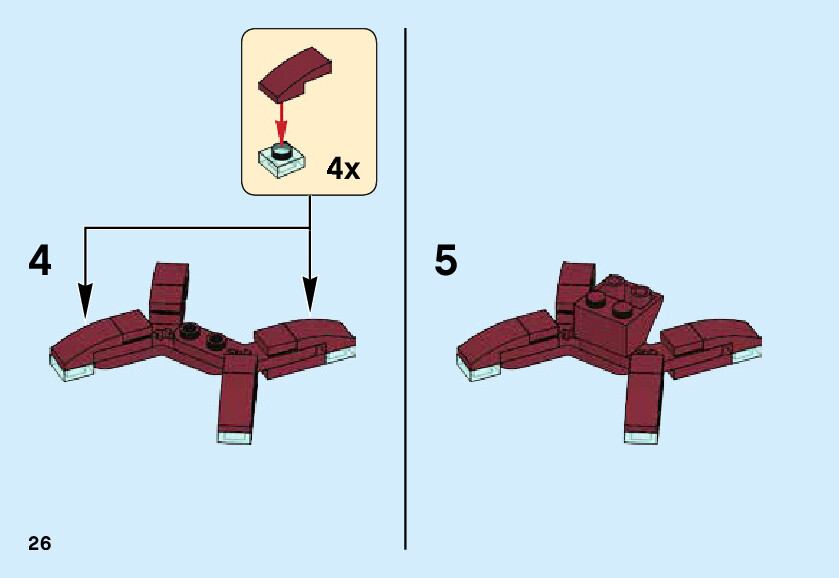 4x

4

5

26