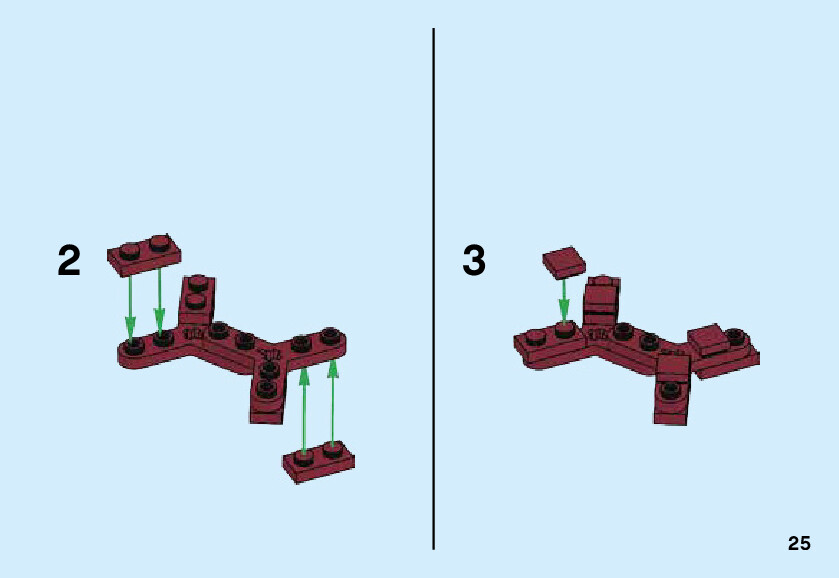 2

3

25