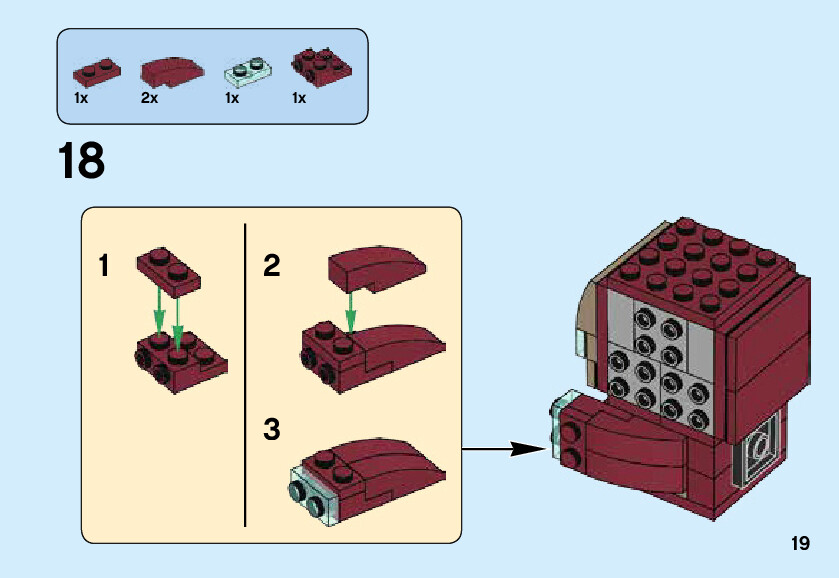 1x 2x 1x 1x

18

1

2

3

19