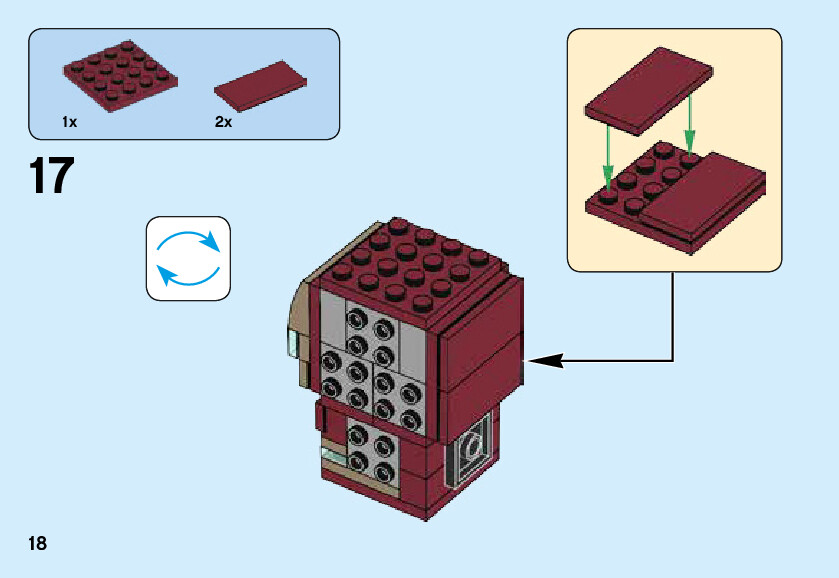 1x

2x

17

18