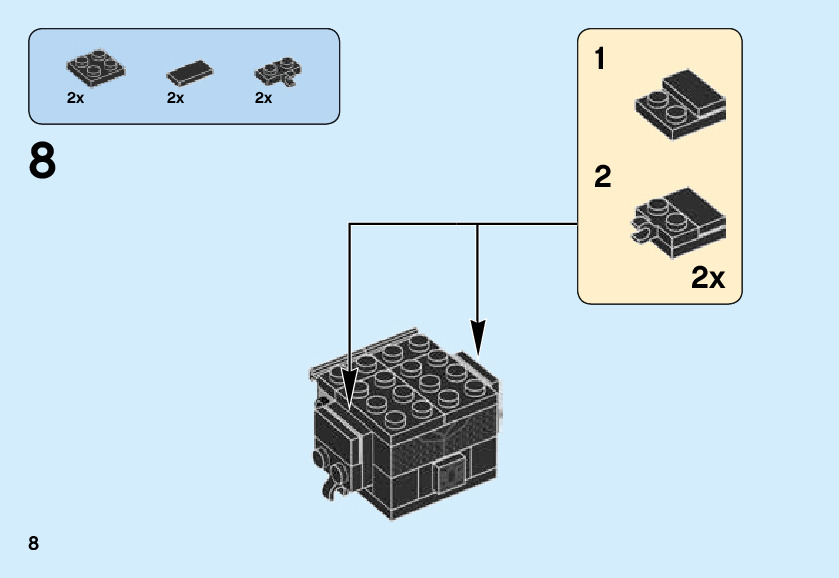 2x
2x
2x

8

1

2

2x

8