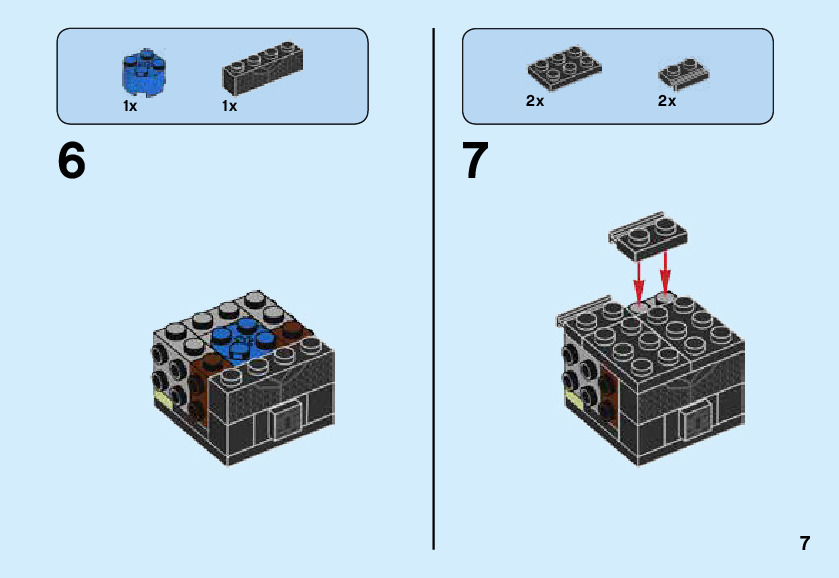 1x 1x

6

2x 2x

7

7