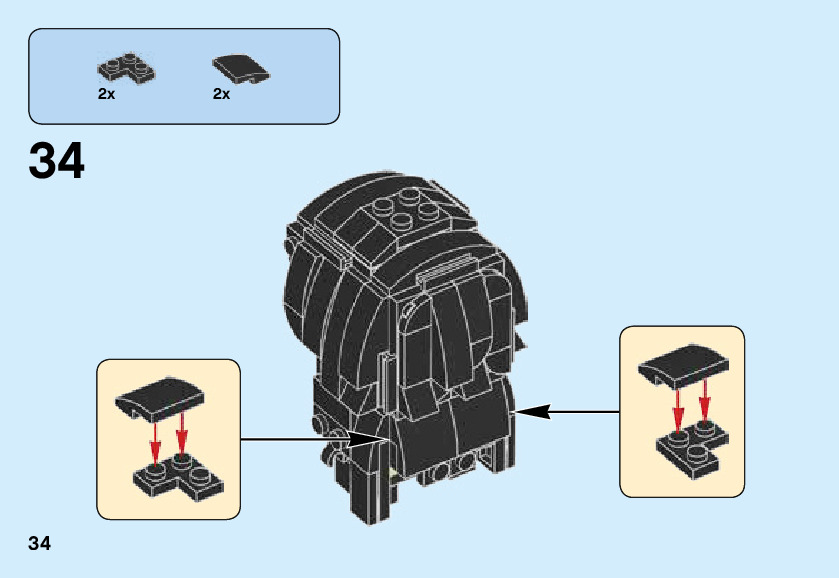 2x
2x

34

34