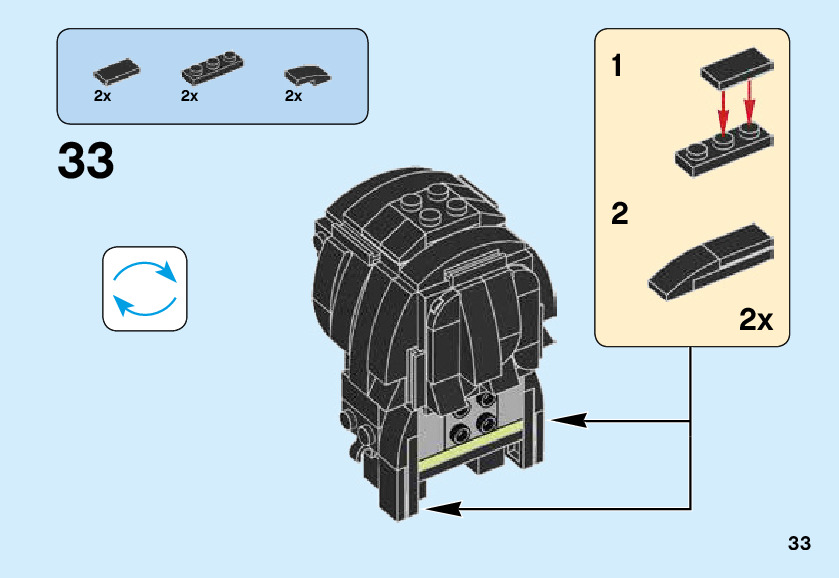 2x 2x 2x

33

1

2

2x

33