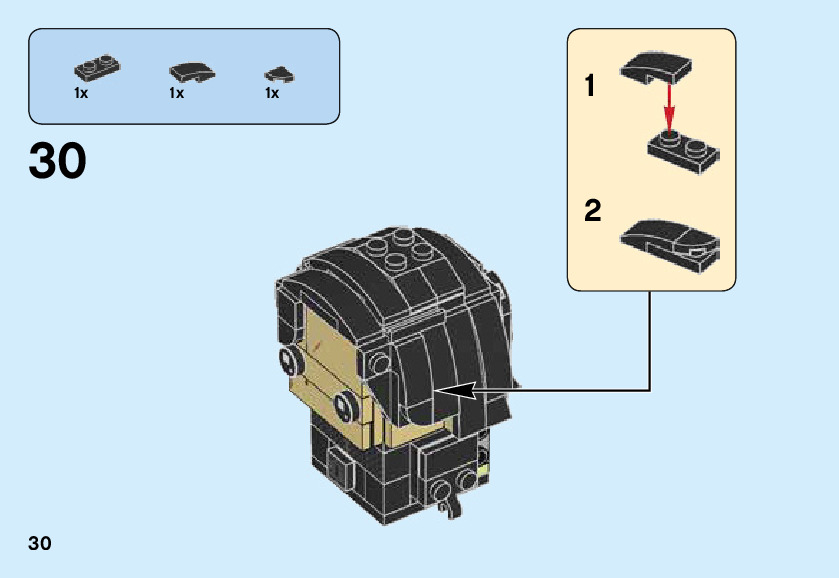 1x
1x
1x

30

1

2

30