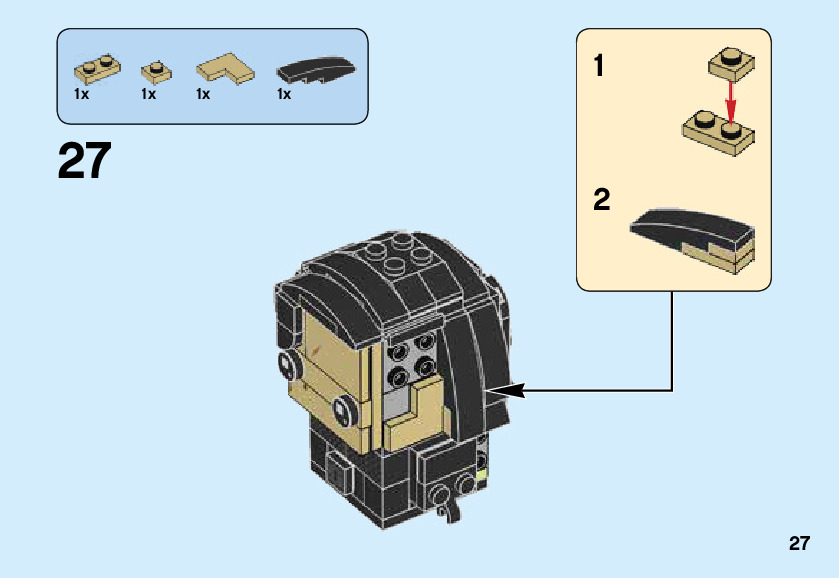 1x 1x 1x 1x

27

1

2

27