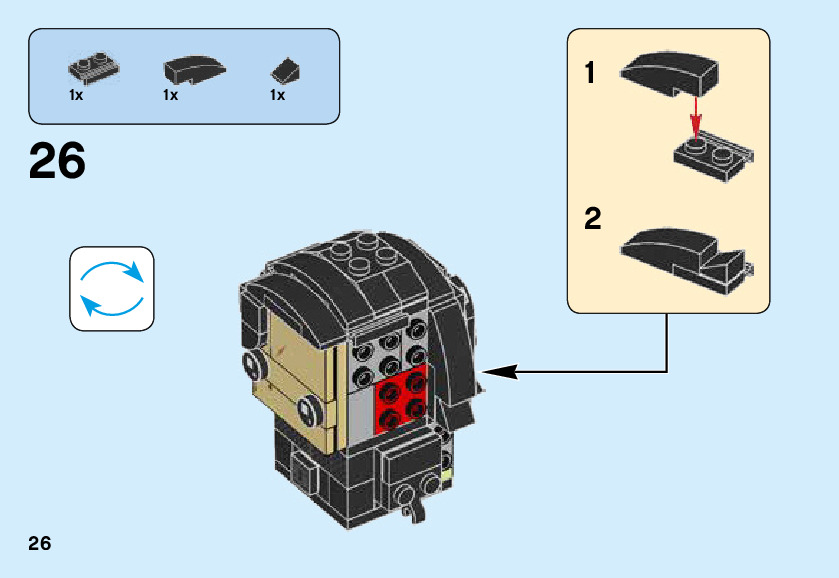 1x 1x 1x

26

1

2

26