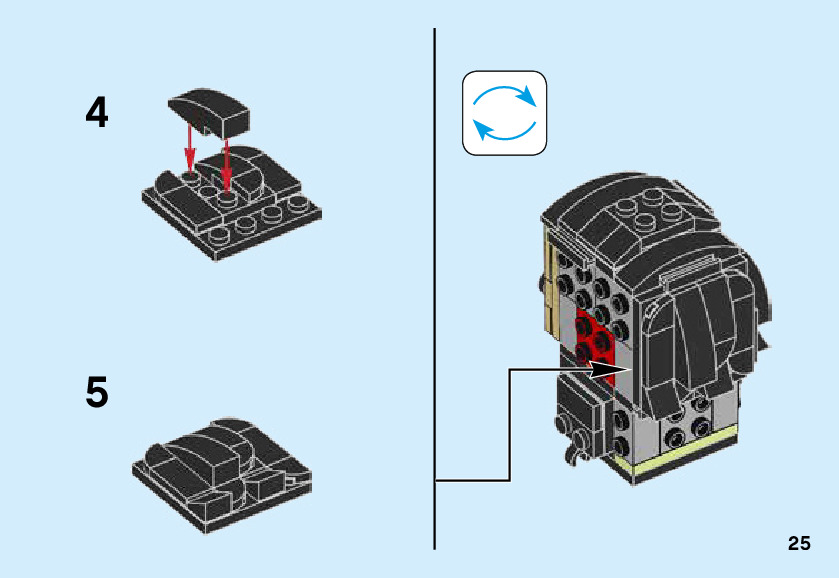 4

5

25