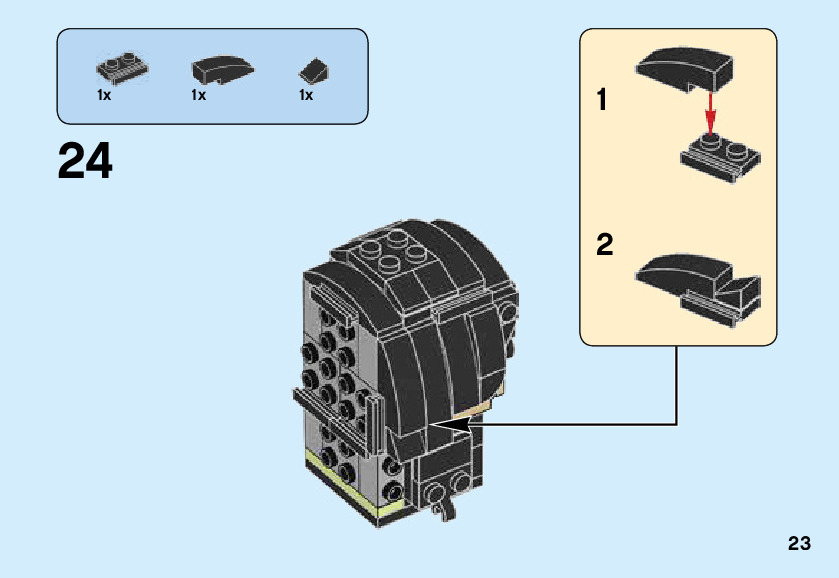 1x 1x 1x

24

1

2

23