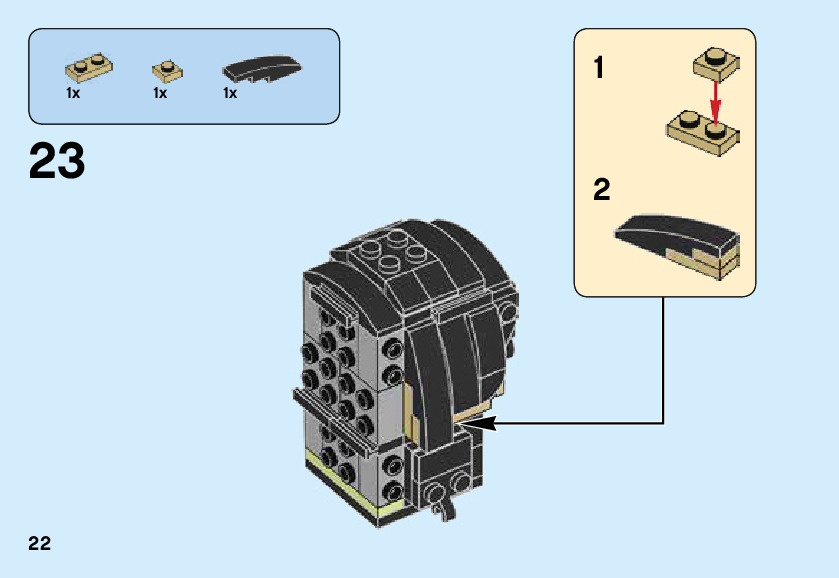 1x 1x 1x

23

1

2

22