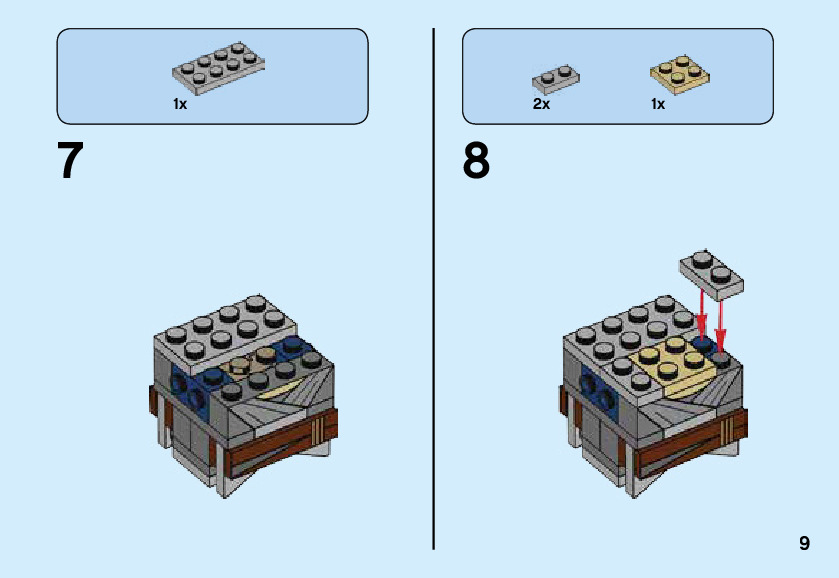 1x

7

2x
1x

8

9