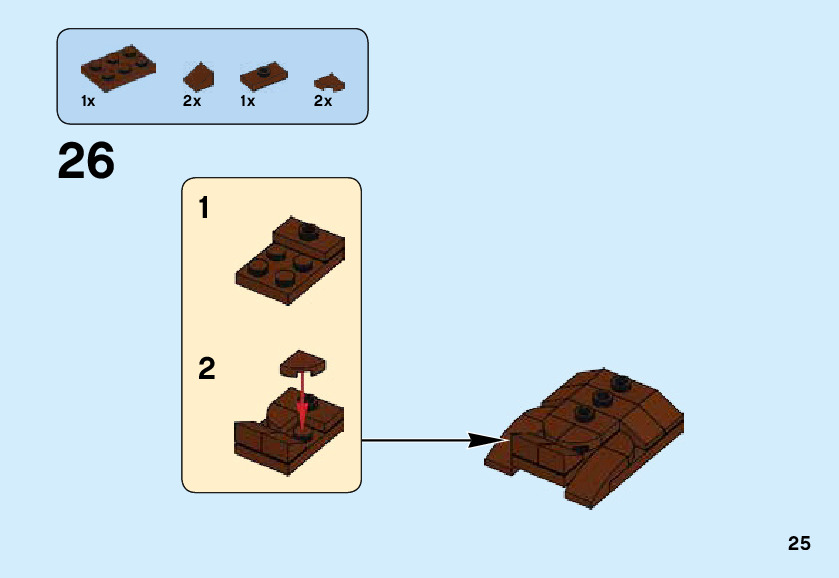 1x 2x 1x 2x

26

1

2

25