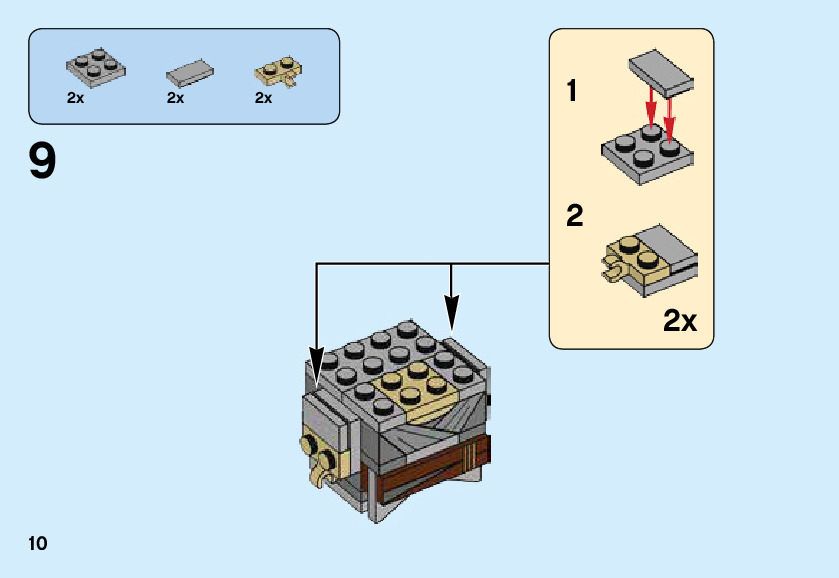 2x
2x
2x

9

1

2

2x

10