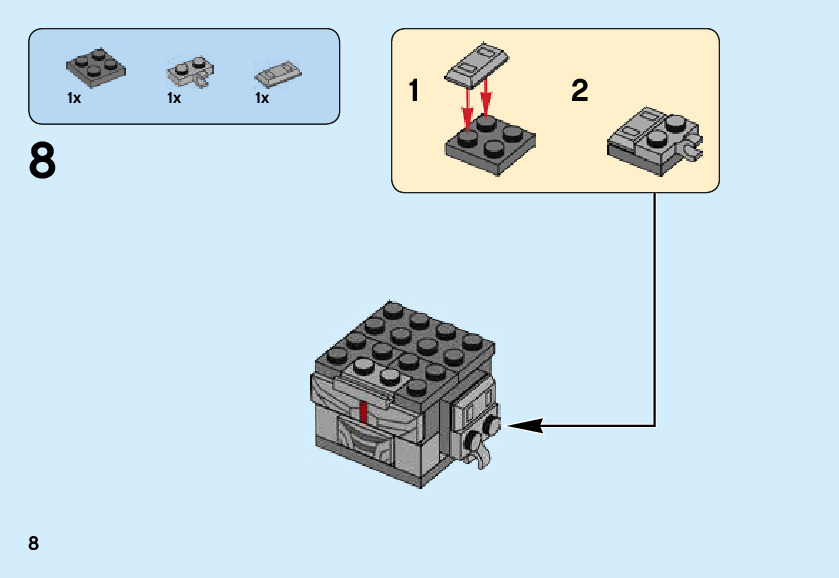 1x 1x 1x

8

1

2

8