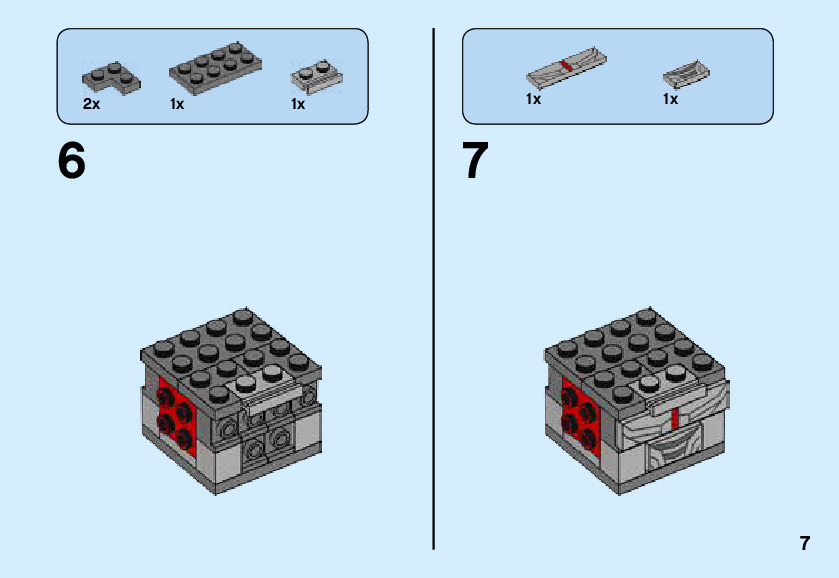 2x 1x 1x

6

1x 1x

7

7