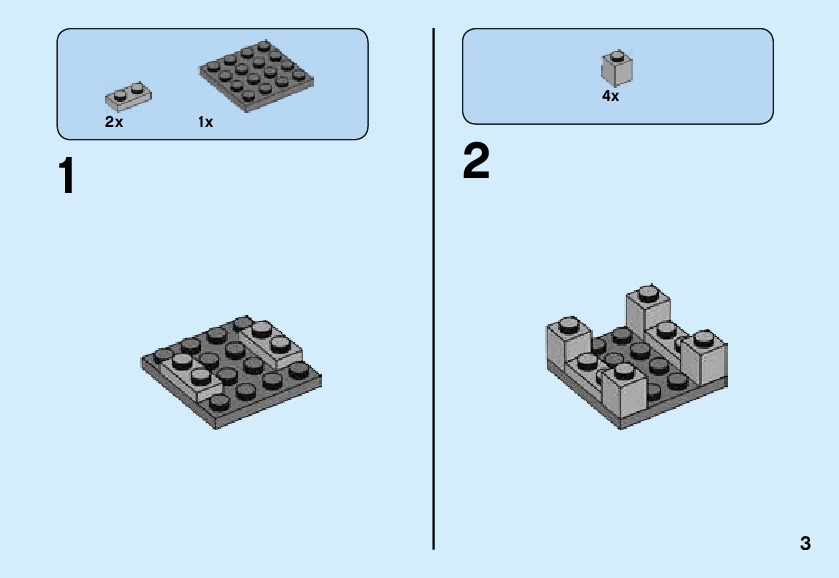 2x 1x

1

4x

2

3